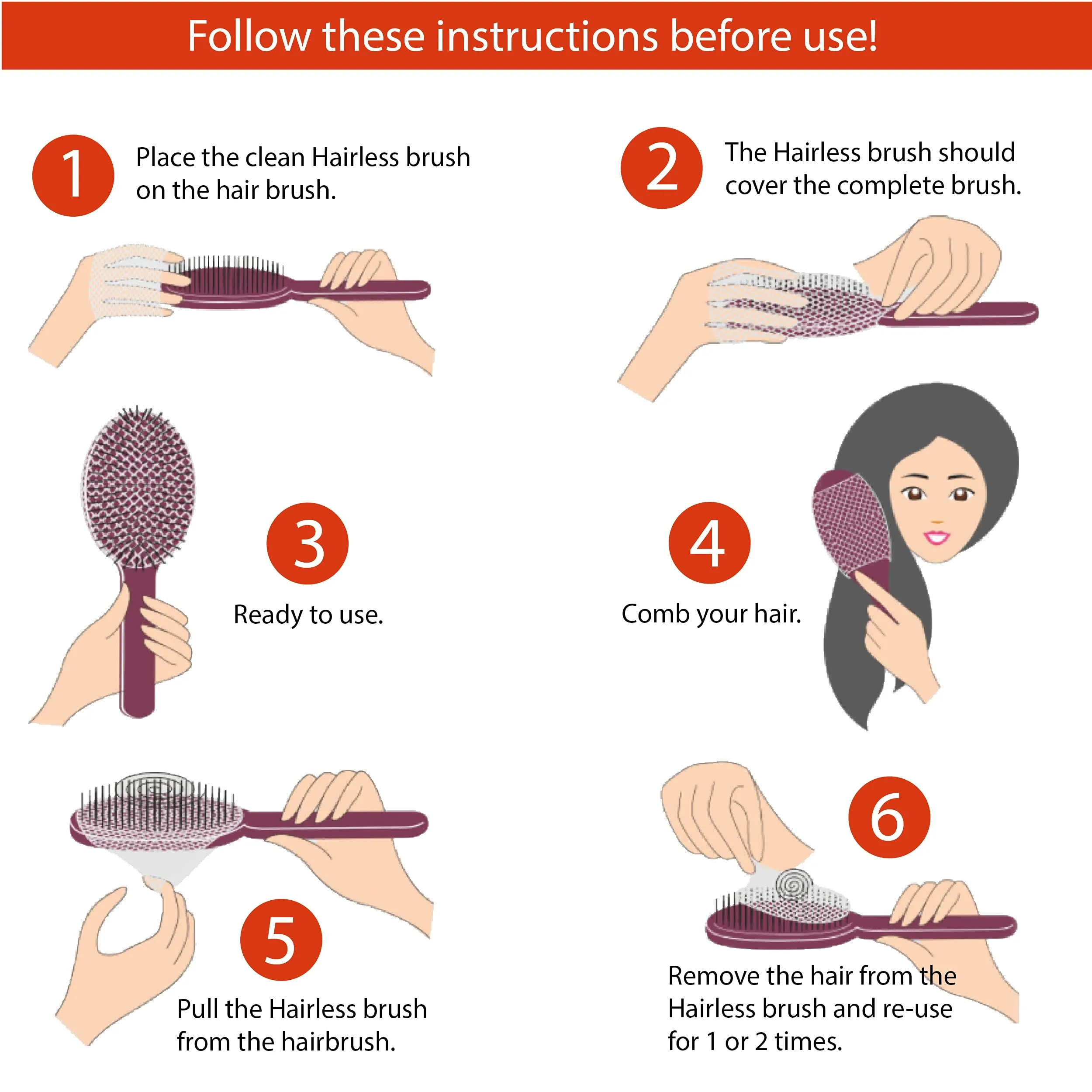 Follow these instructions before use!

1 Place the clean Hairless brush on the hair brush.

2 The Hairless brush should cover the complete brush.

3 Ready to use.

4 Comb your hair.

5 Pull the Hairless brush from the hairbrush.

6 Remove the hair from the Hairless brush and re-use for 1 or 2 times.